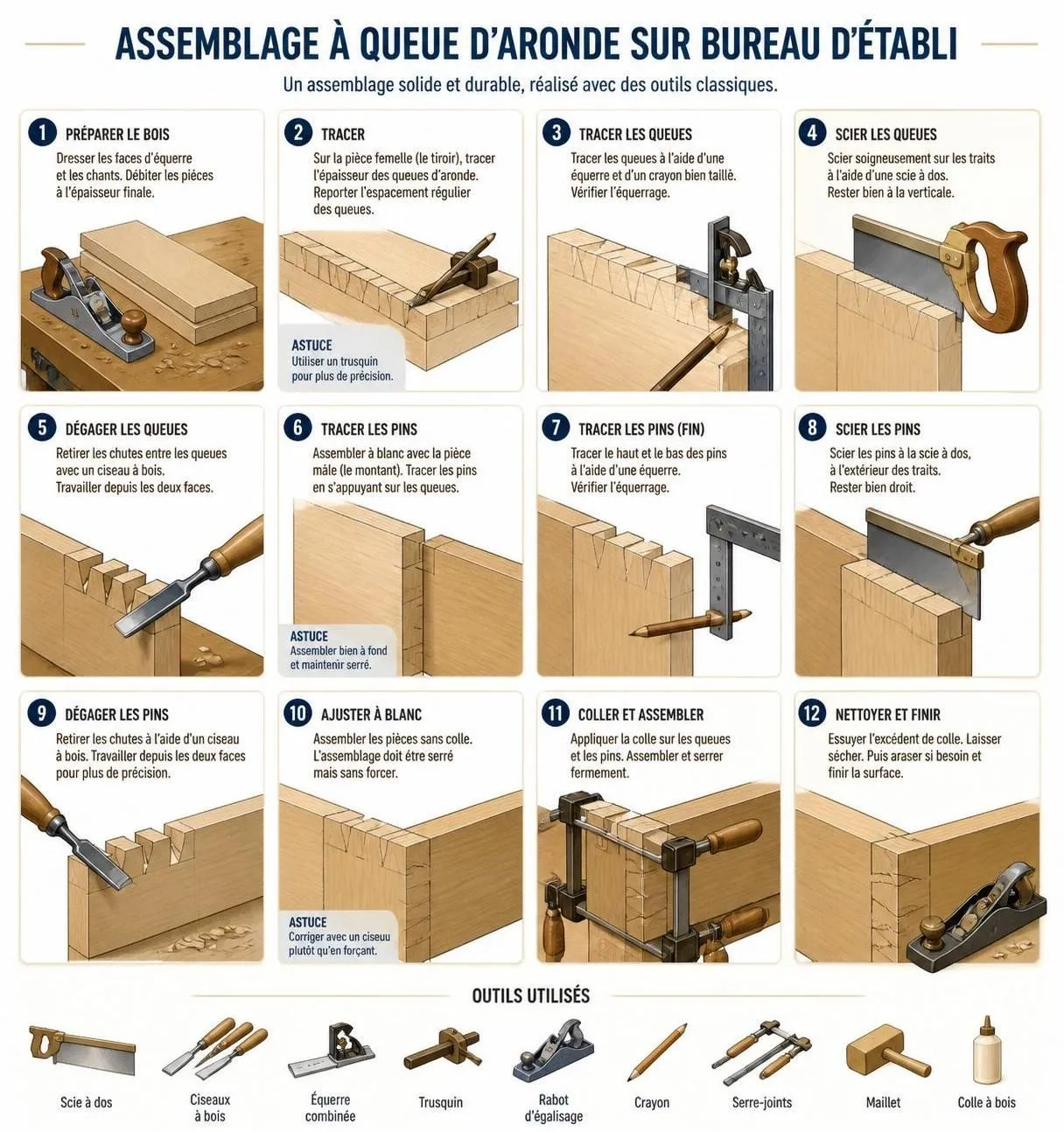 ASSEMBLAGE À QUEUE D'ARONDE SUR BUREAU D'ÉTABLI

Un assemblage solide et durable, réalisé avec des outils classiques.

1 PRÉPARER LE BOIS
Dresser les faces d'équerre et les chants. Débiter les pièces à l'épaisseur finale.

2 TRACER
Sur la pièce femelle (le tiroir), tracer l'épaisseur des queues d'aronde. Reporter l'espacement régulier des queues.

ASTUCE
Utiliser un trusquin pour plus de précision.

3 TRACER LES QUEUES
Tracer les queues à l'aide d'une équerre et d'un crayon bien taillé. Vérifier l'équerrage.

4 SCIER LES QUEUES
Scier soigneusement sur les traits à l'aide d'une scie à dos. Rester bien à la verticale.

5 DÉGAGER LES QUEUES
Retirer les chutes entre les queues avec un ciseau à bois. Travailler depuis les deux faces.

6 TRACER LES PINS
Assembler à blanc avec la pièce mâle (le montant). Tracer les pins en s'appuyant sur les queues.

ASTUCE
Assembler bien à fond et maintenir serré.

7 TRACER LES PINS (FIN)
Tracer le haut et le bas des pins à l'aide d'une équerre. Vérifier l'équerrage.

8 SCIER LES PINS
Scier les pins à la scie à dos, à l'extérieur des traits. Rester bien droit.

9 DÉGAGER LES PINS
Retirer les chutes à l'aide d'un ciseau à bois. Travailler depuis les deux faces pour plus de précision.

10 AJUSTER À BLANC
Assembler les pièces sans colle. L'assemblage doit être serré mais sans forcer.

ASTUCE
Corriger avec un ciseau plutôt qu'en forçant.

11 COLLER ET ASSEMBLER
Appliquer la colle sur les queues et les pins. Assembler et serrer fermement.

12 NETTOYER ET FINIR
Essuyer l'excédent de colle. Laisser sécher. Puis araser si besoin et finir la surface.

OUTILS UTILISÉS

Scie à dos
Ciseaux à bois
Équerre combinée
Trusquin
Rabot d'égalisage
Crayon
Serre-joints
Maillet
Colle à bois