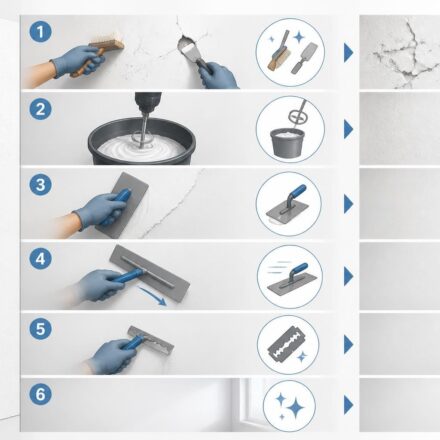 1

2

3

4

5

6